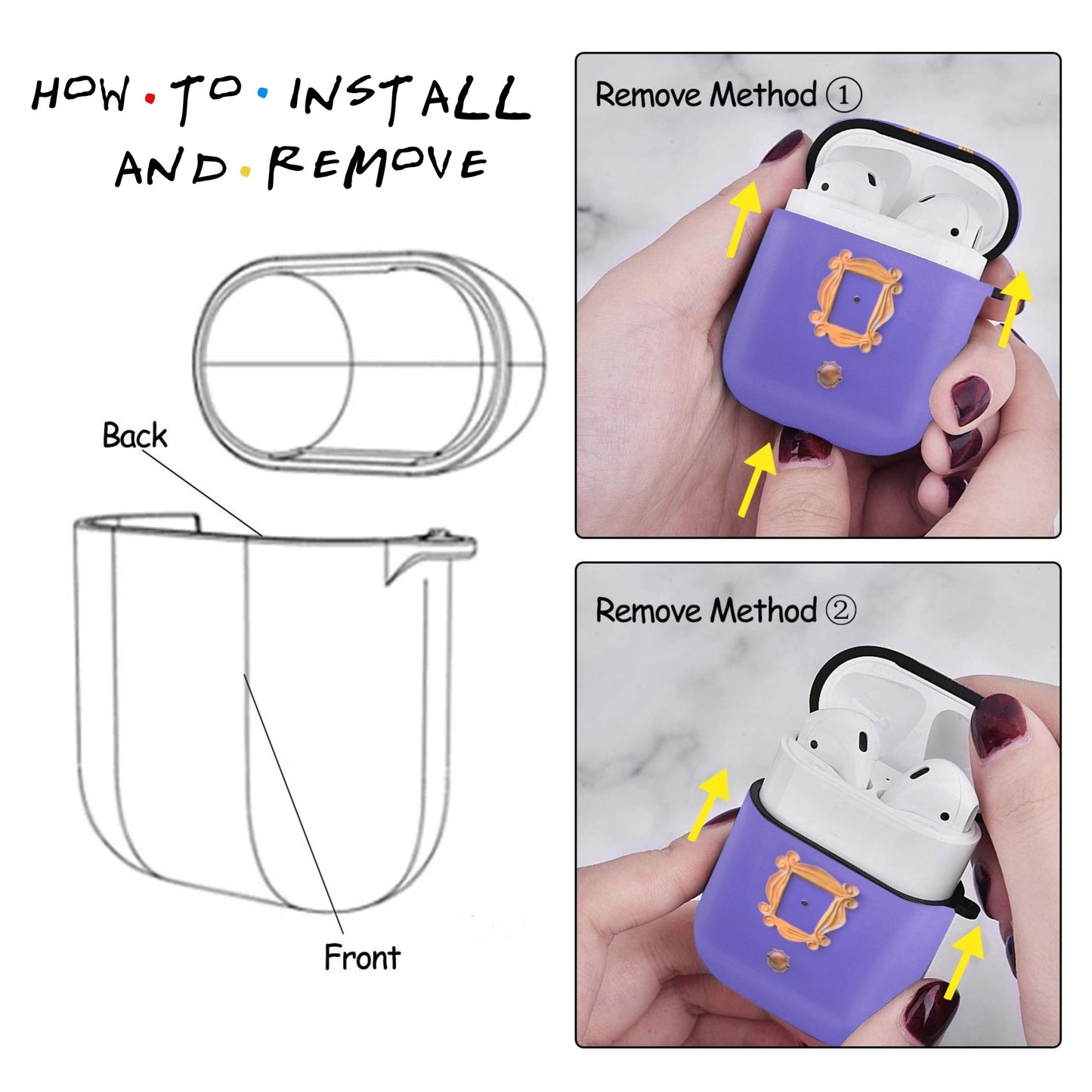 HOW · TO · INSTALL AND · REMOVE

Back

Front

Remove Method ①

Remove Method ②