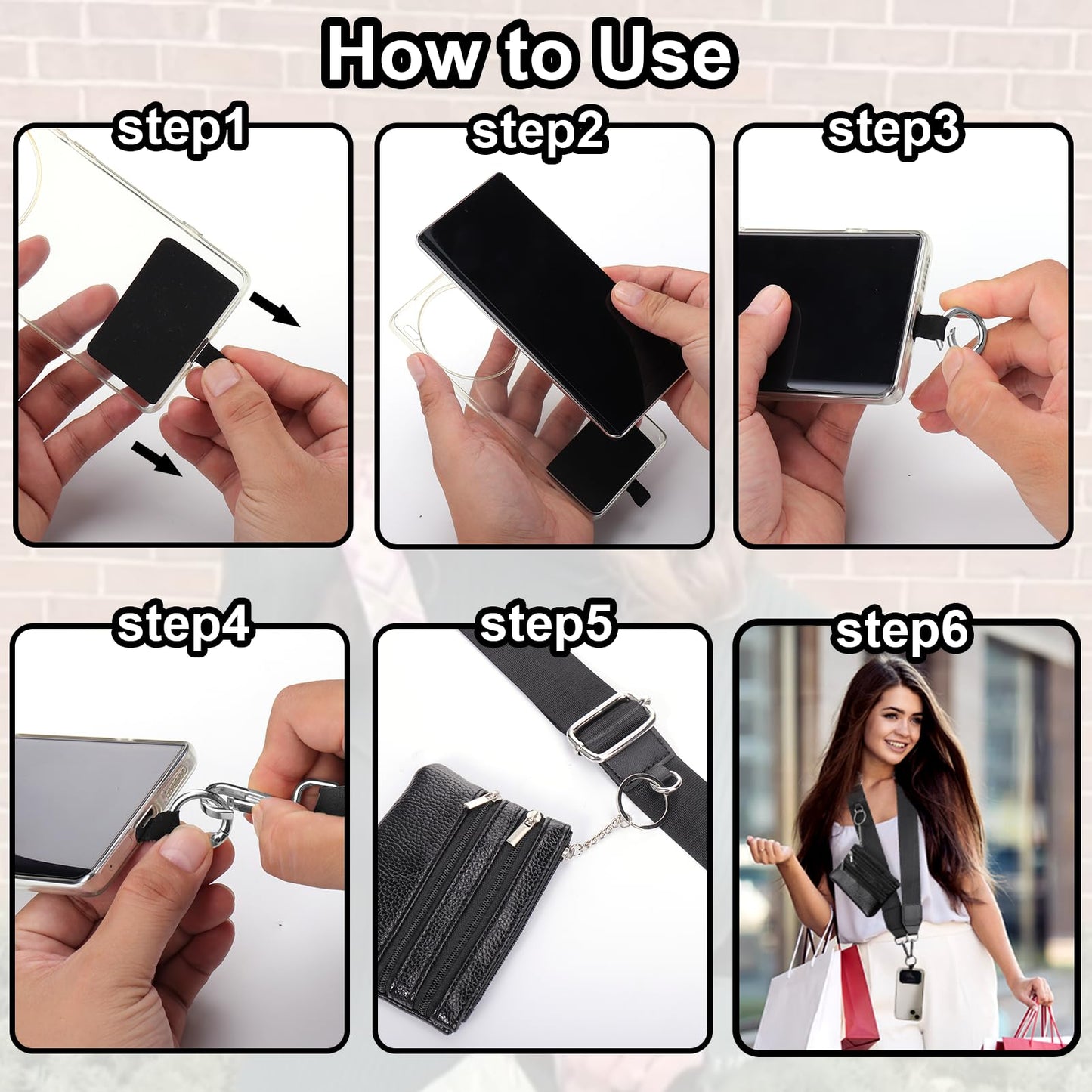 How to Use

step1

step2

step3

step4

step5

step6