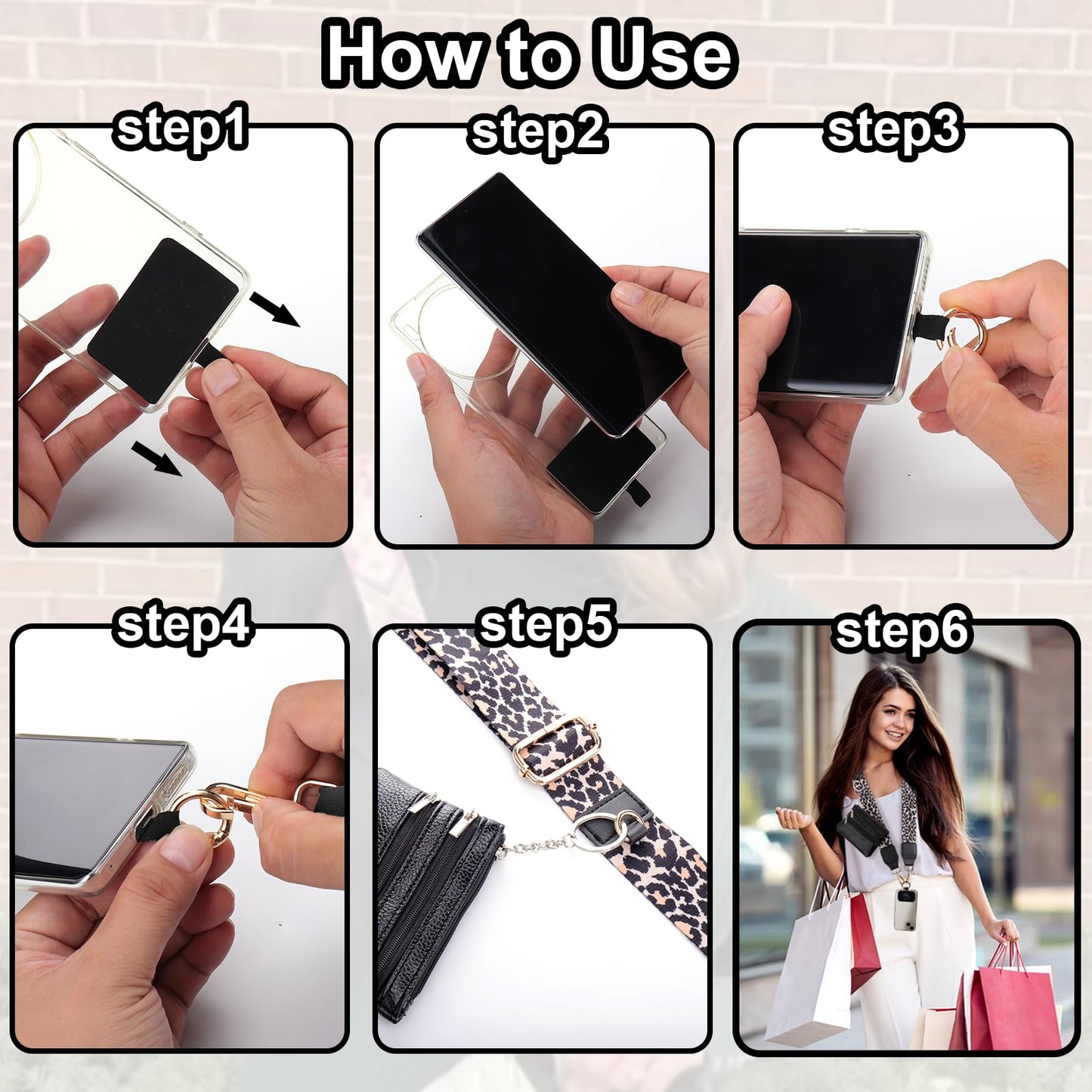 How to Use

step1

step2

step3

step4

step5

step6