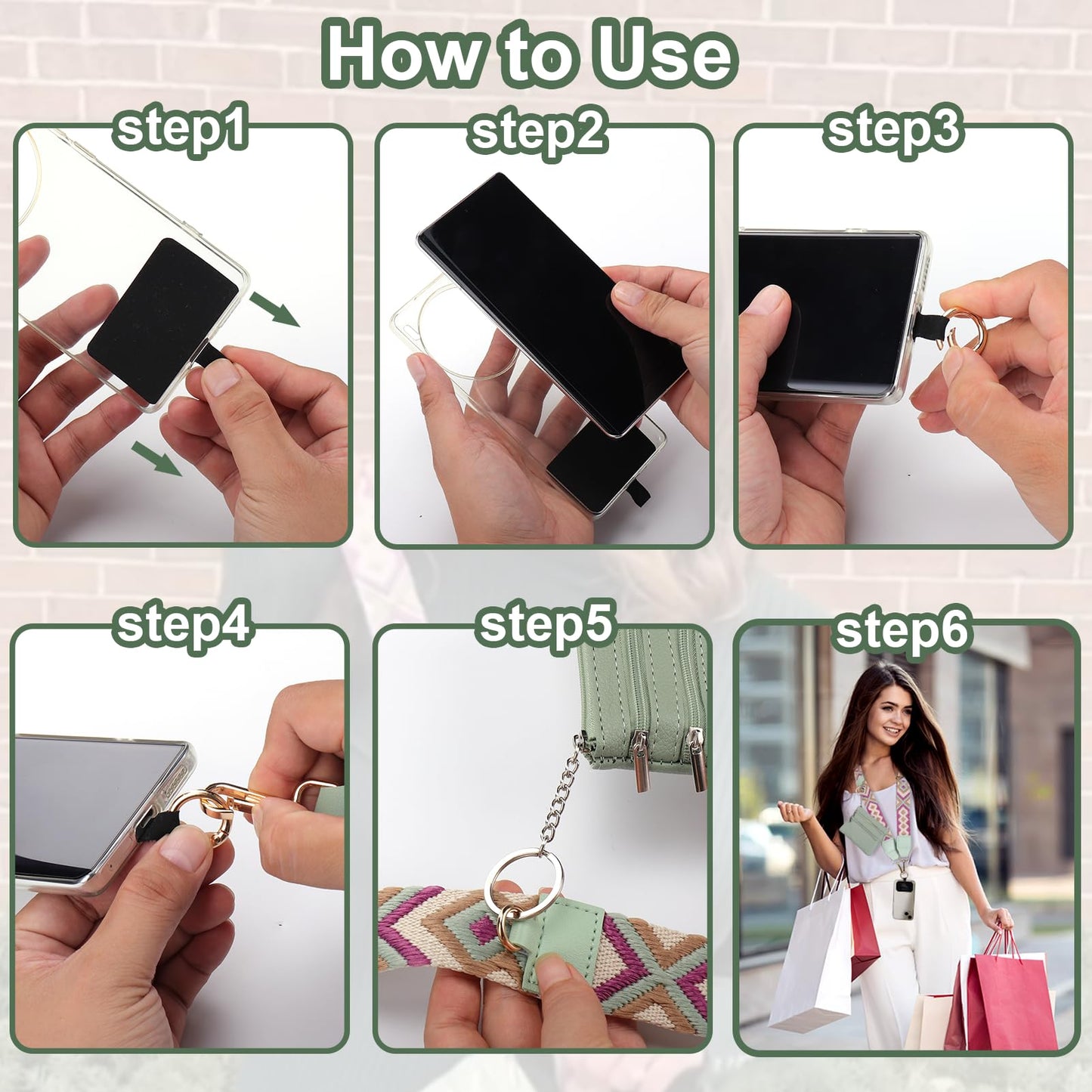 How to Use

step1

step2

step3

step4

step5

step6