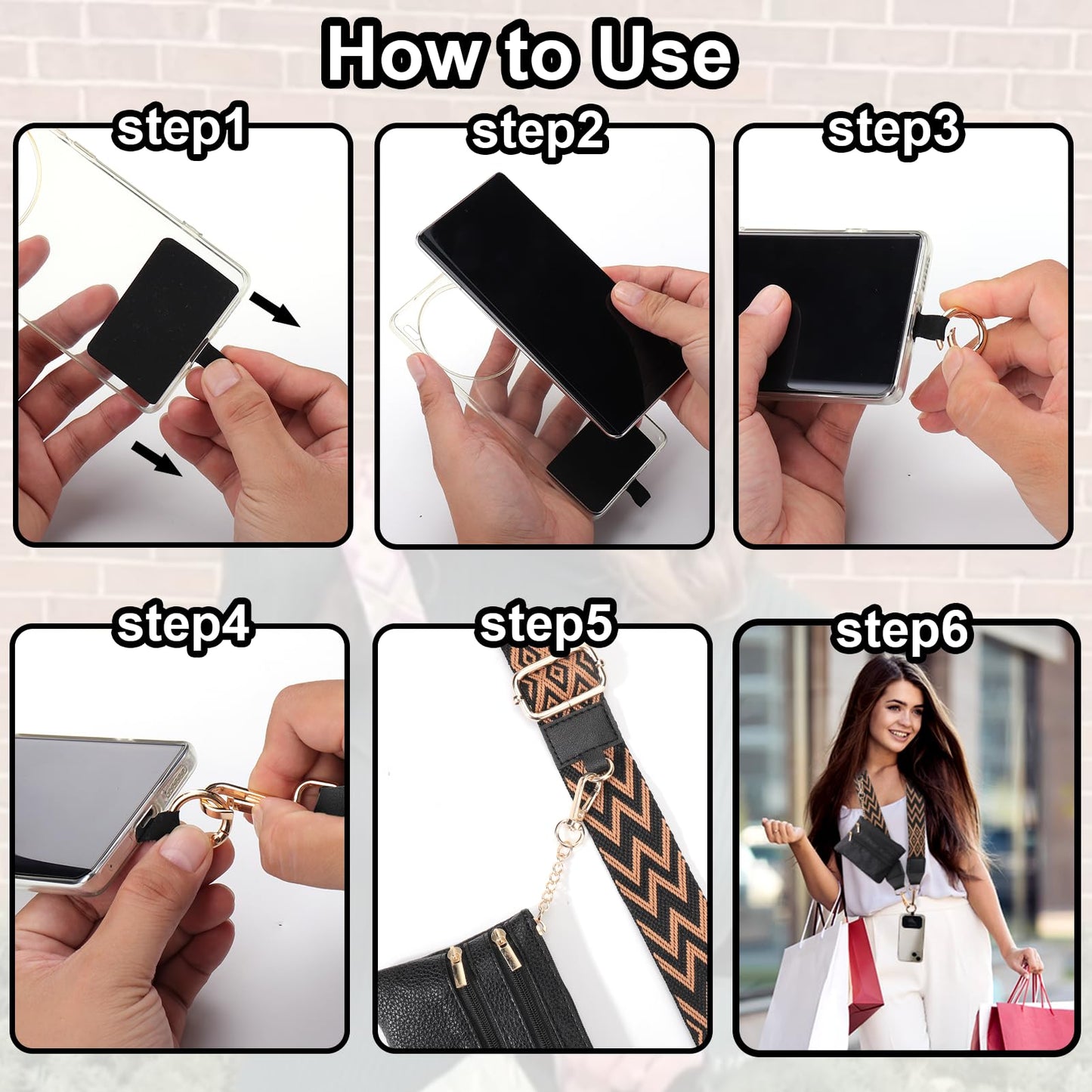 How to Use

step1

step2

step3

step4

step5

step6