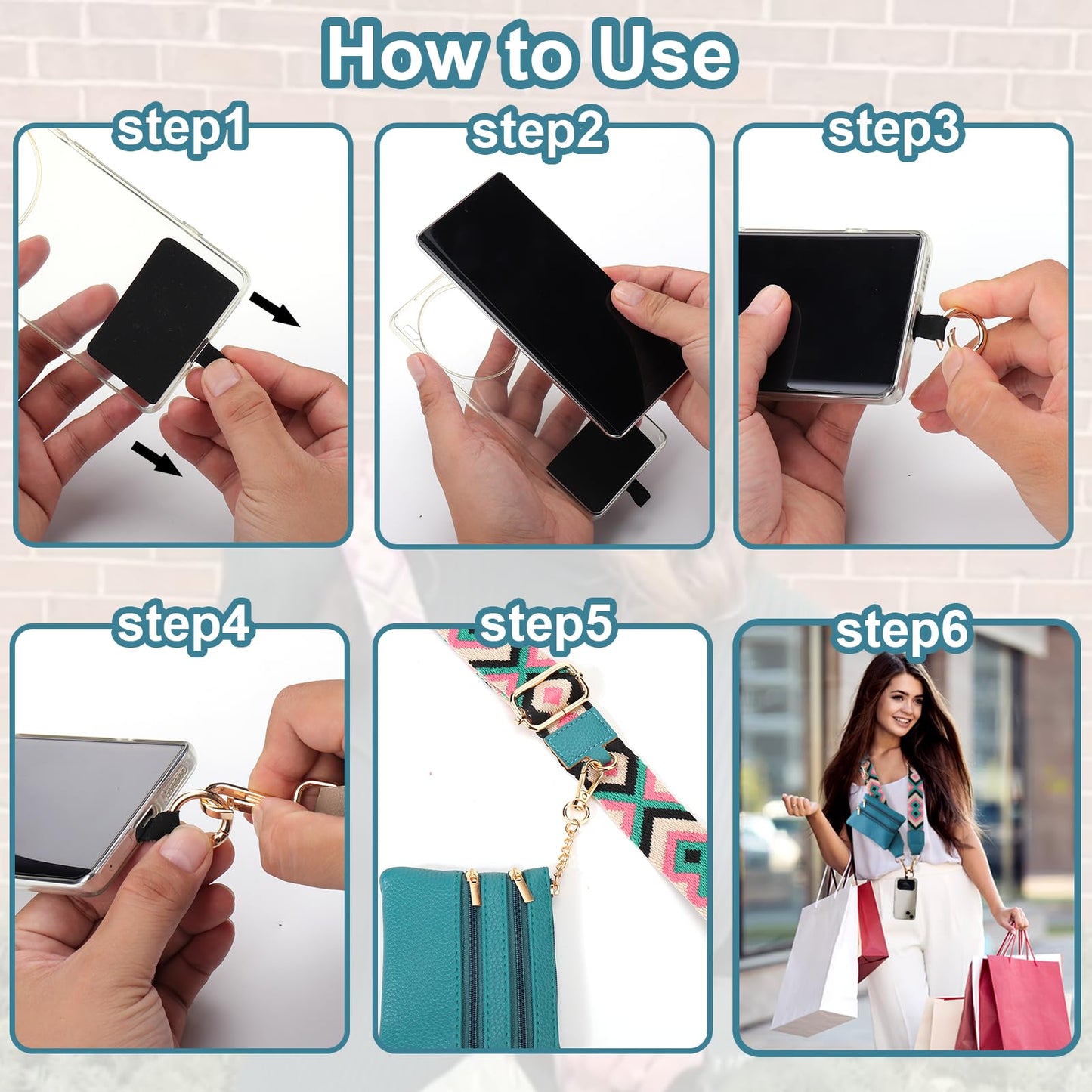 How to Use

step1

step2

step3

step4

step5

step6