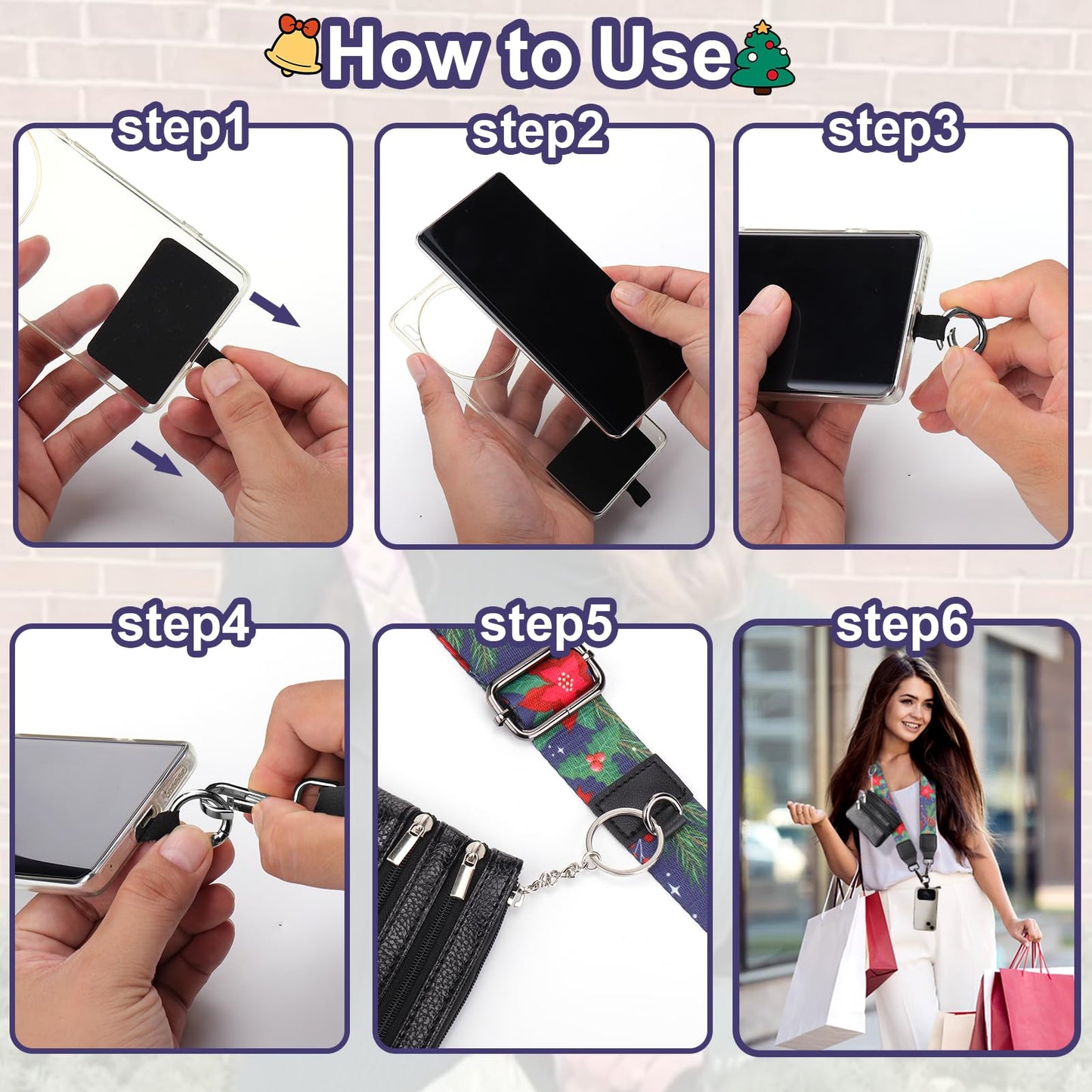 How to Use

step1

step2

step3

step4

step5

step6