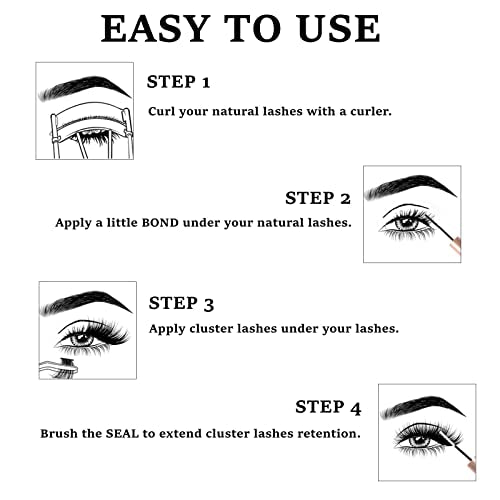 EASY TO USE

STEP 1

Curl your natural lashes with a curler.

STEP 2

Apply a little BOND under your natural lashes.

STEP 3

Apply cluster lashes under your lashes.

STEP 4

Brush the SEAL to extend cluster lashes retention.