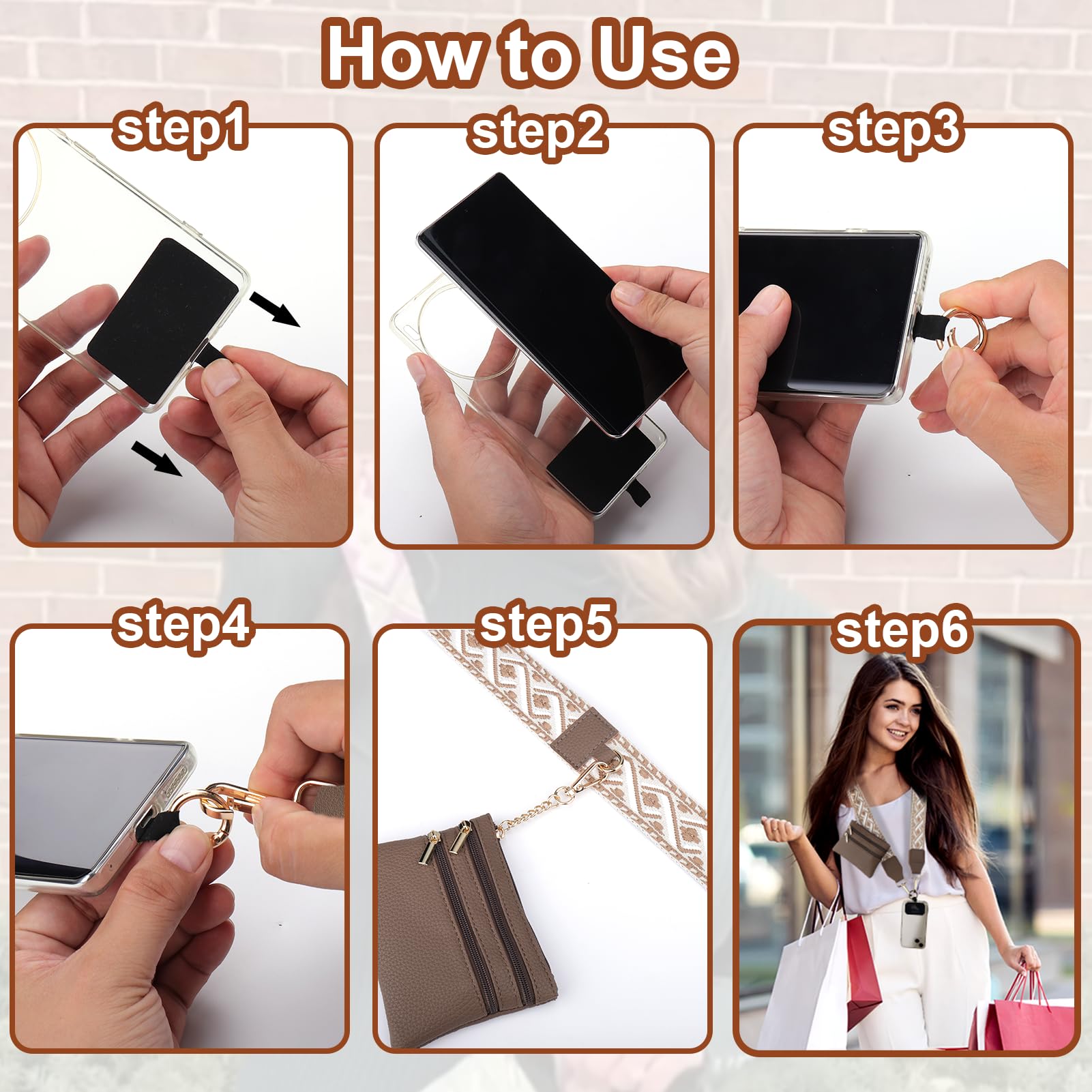 How to Use

step1

step2

step3

step4

step5

step6