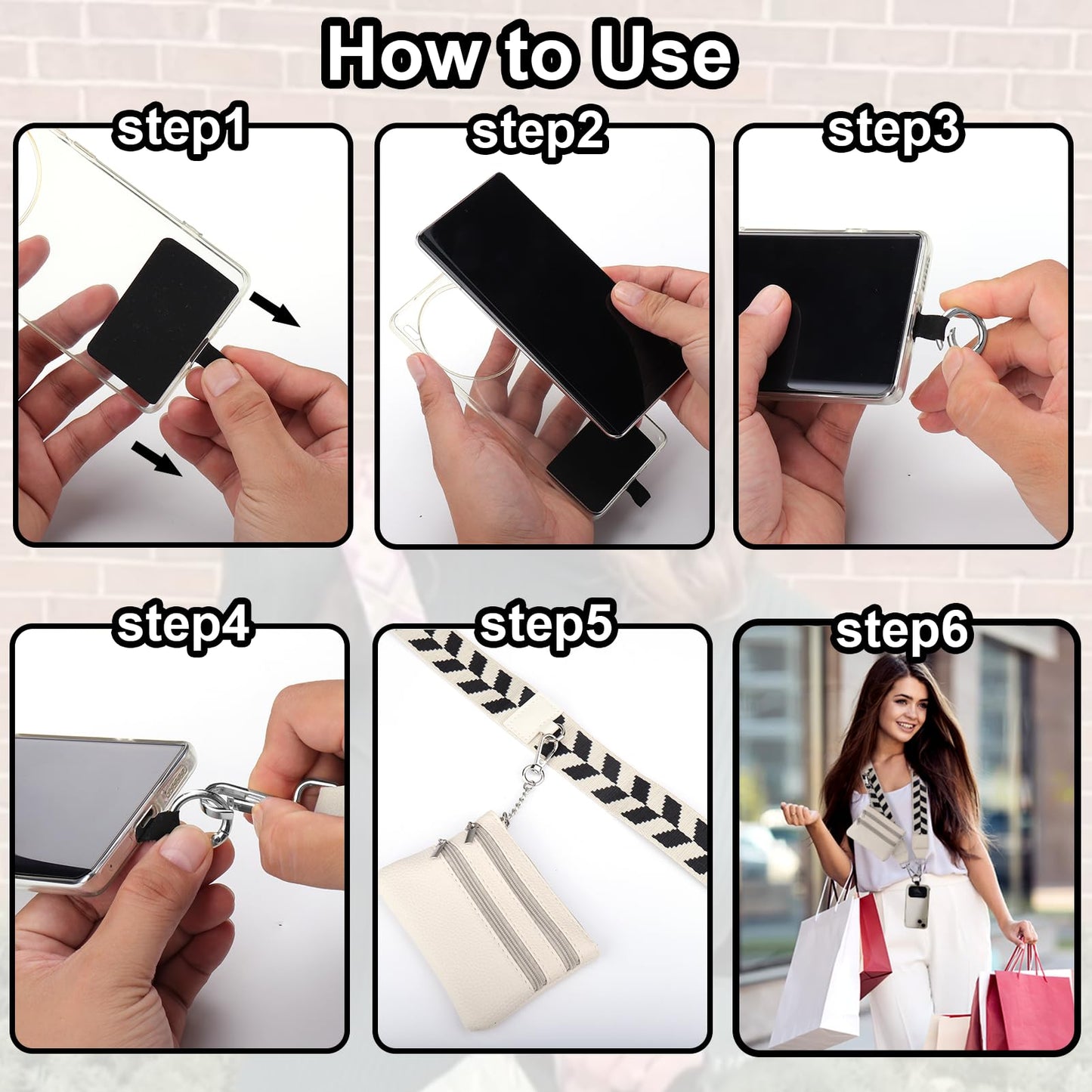 How to Use

step1

step2

step3

step4

step5

step6