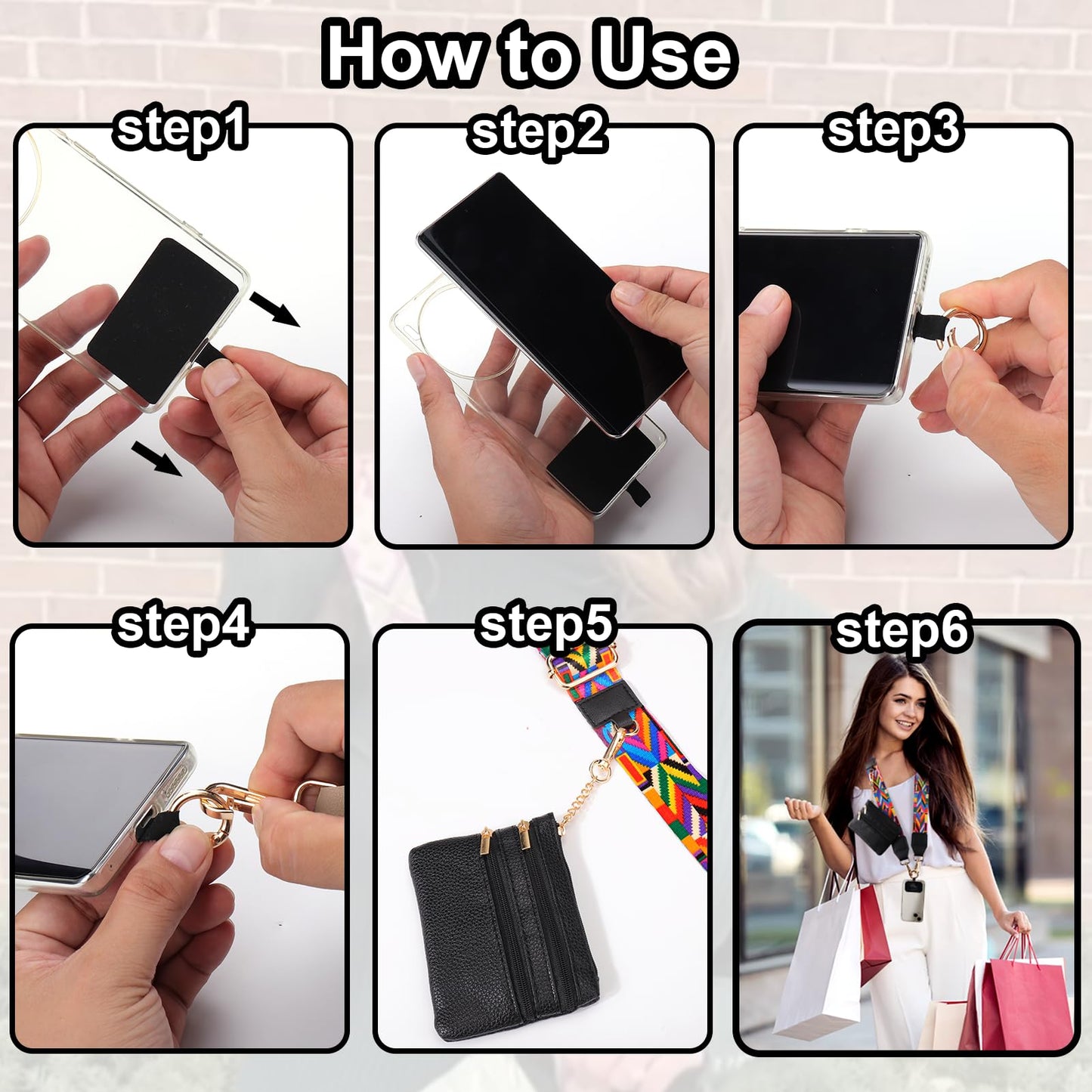 How to Use

step1

step2

step3

step4

step5

step6