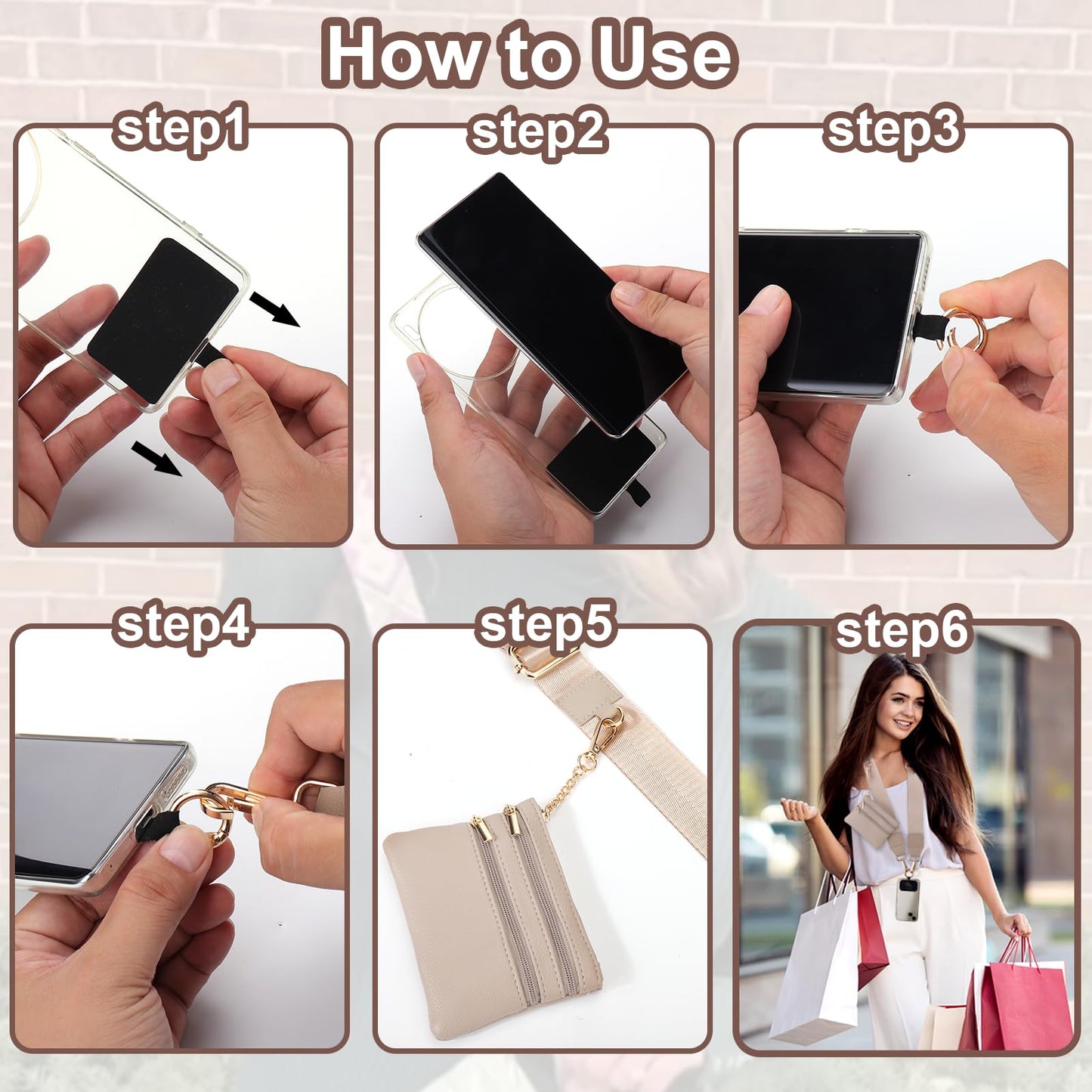 How to Use

step1

step2

step3

step4

step5

step6