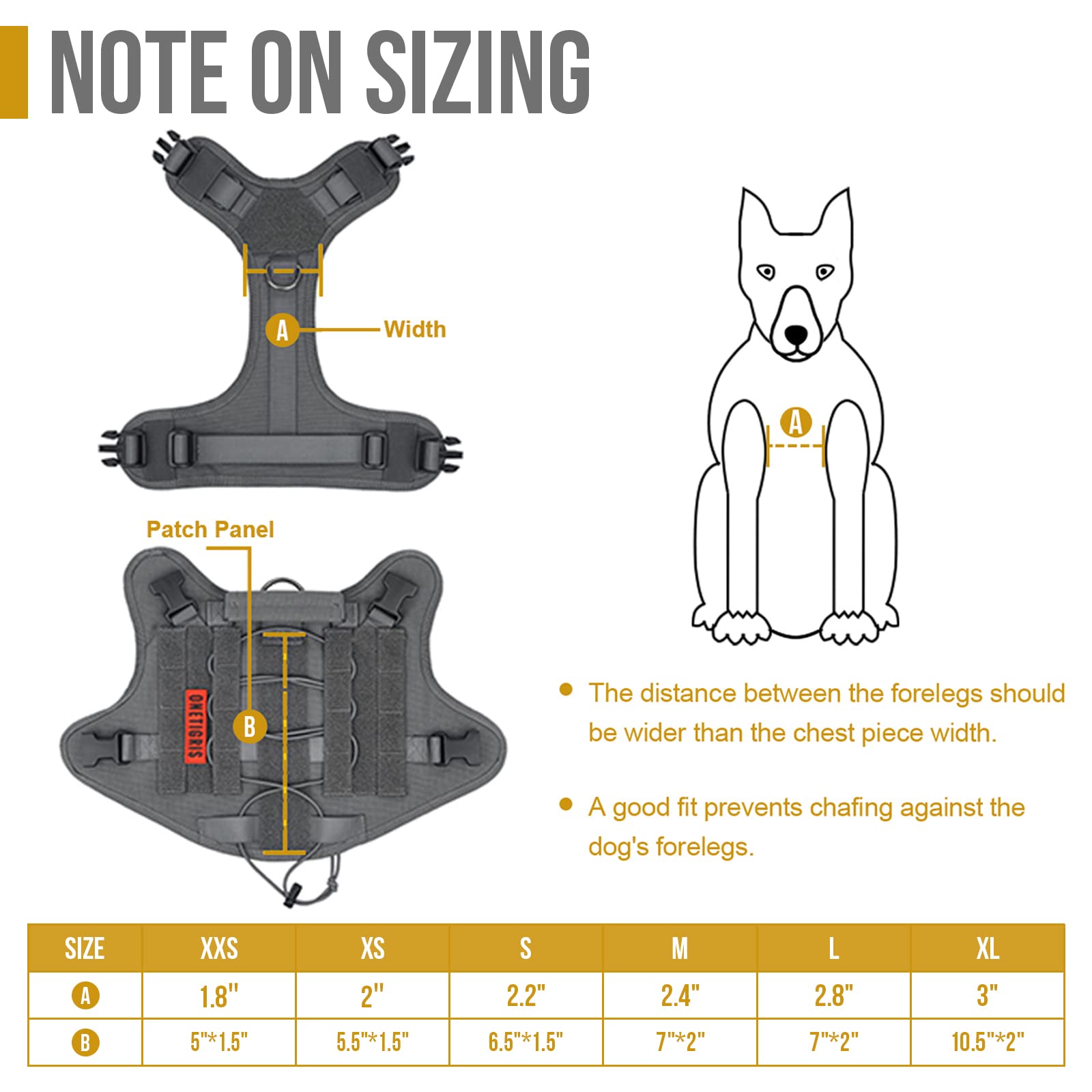 NOTE ON SIZING

A Width

Patch Panel

ONETIGRIS

B

A

• The distance between the forelegs should be wider than the chest piece width.

• A good fit prevents chafing against the dog's forelegs.

| SIZE | XXS | XS | S | M | L | XL |
|---|---|---|---|---|---|---|
| A | 1.8" | 2" | 2.2" | 2.4" | 2.8" | 3" |
| B | 5"*1.5" | 5.5"*1.5" | 6.5"*1.5" | 7"*2" | 7"*2" | 10.5"*2" |