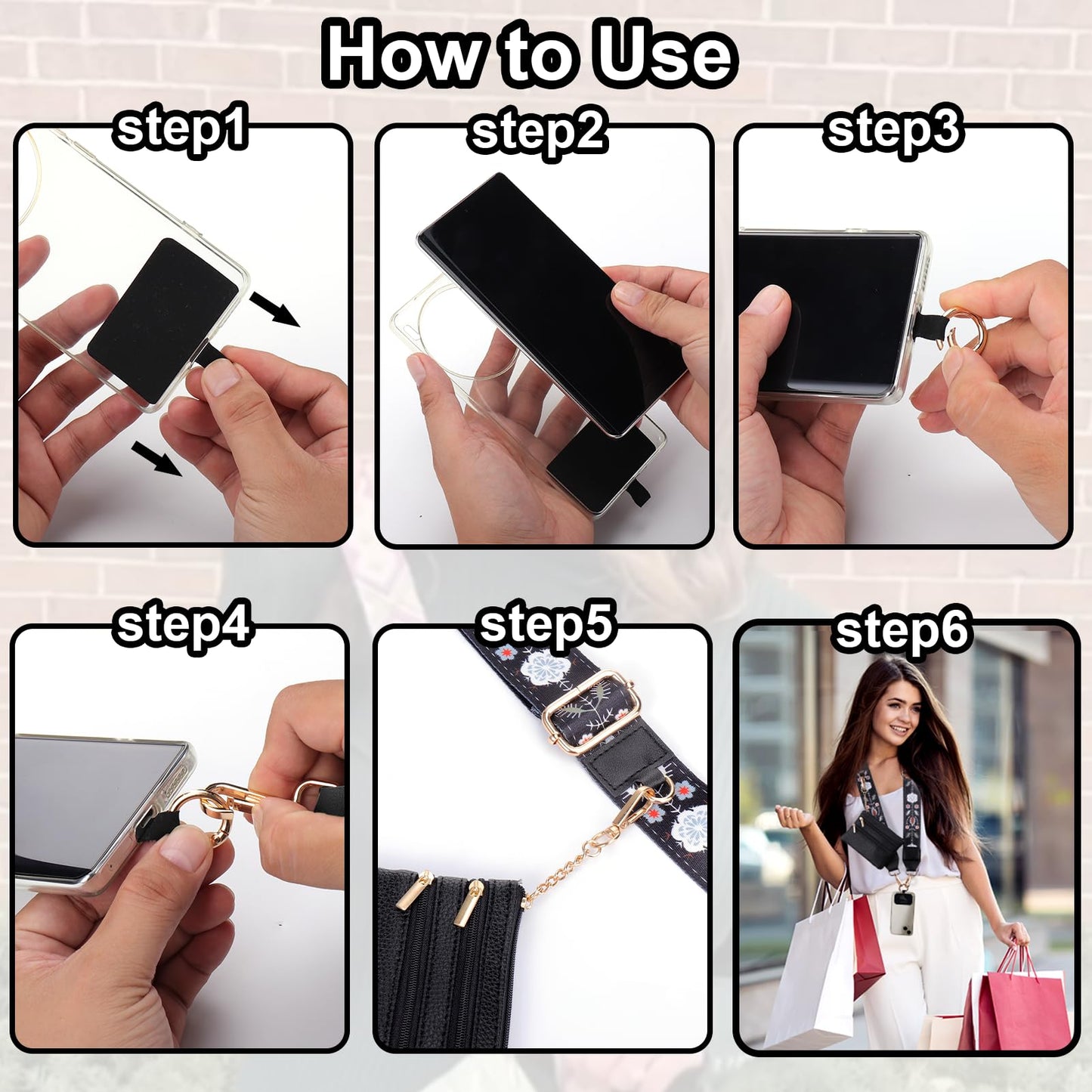 How to Use

step1

step2

step3

step4

step5

step6