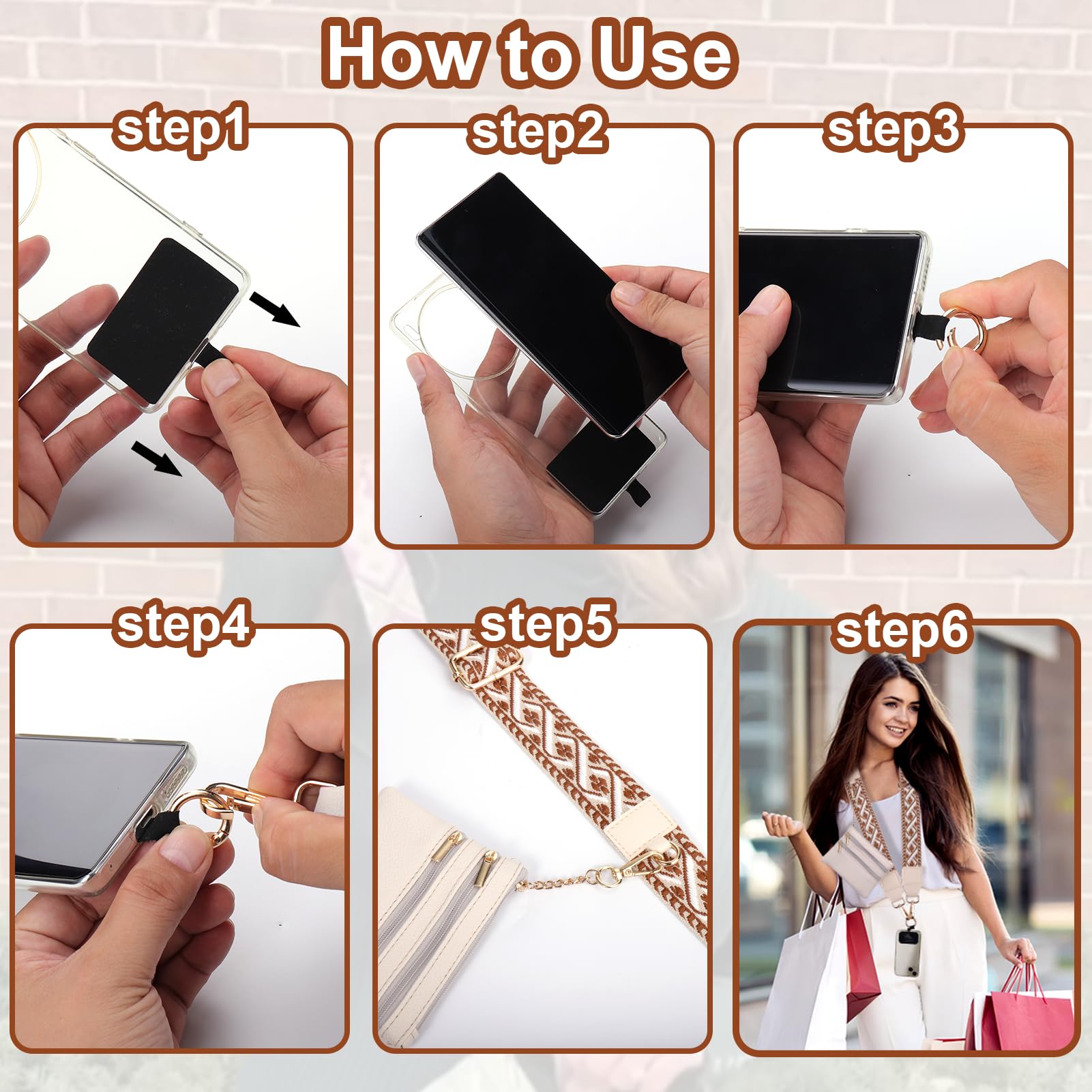 How to Use

step1

step2

step3

step4

step5

step6