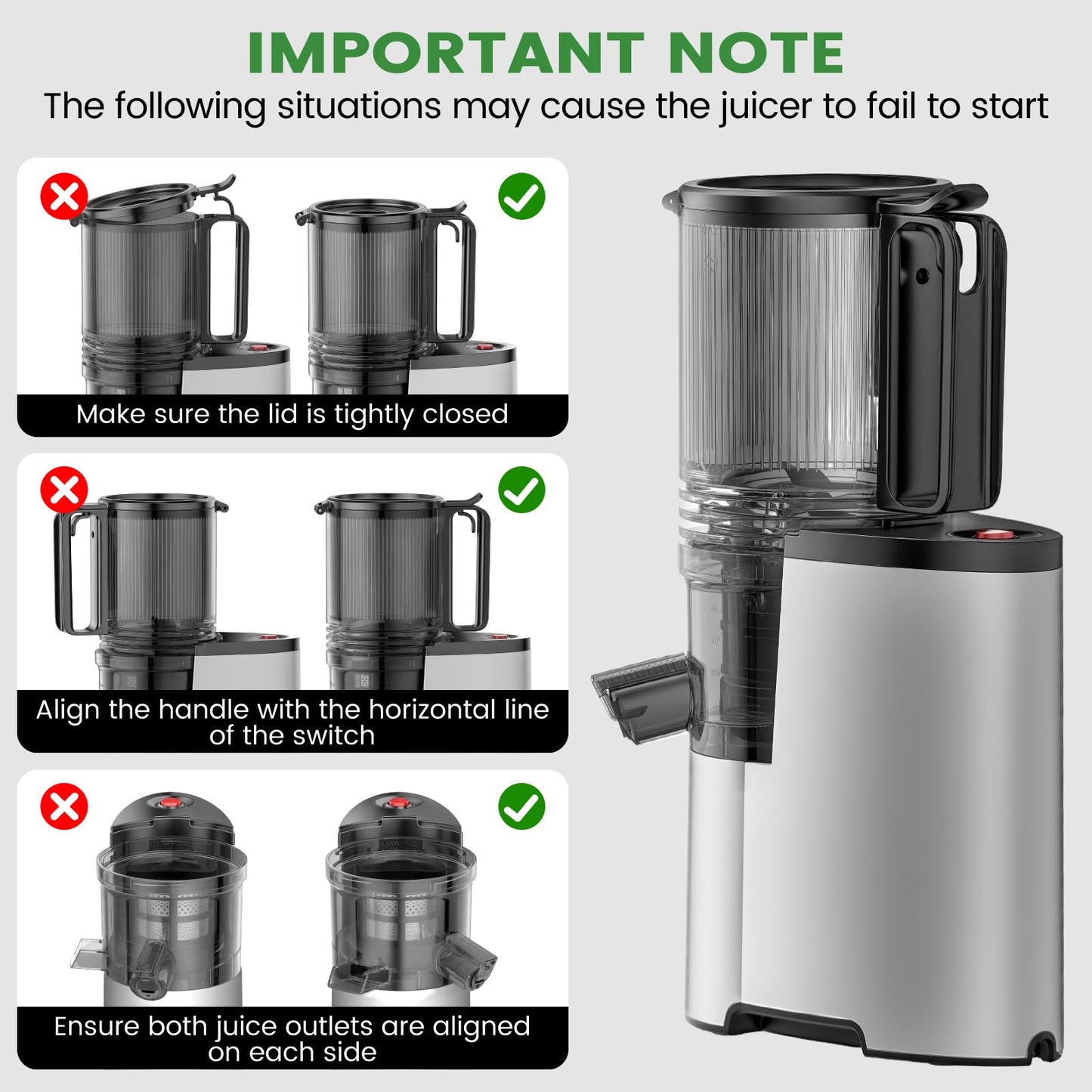 IMPORTANT NOTE

The following situations may cause the juicer to fail to start

Make sure the lid is tightly closed

Align the handle with the horizontal line of the switch

Ensure both juice outlets are aligned on each side