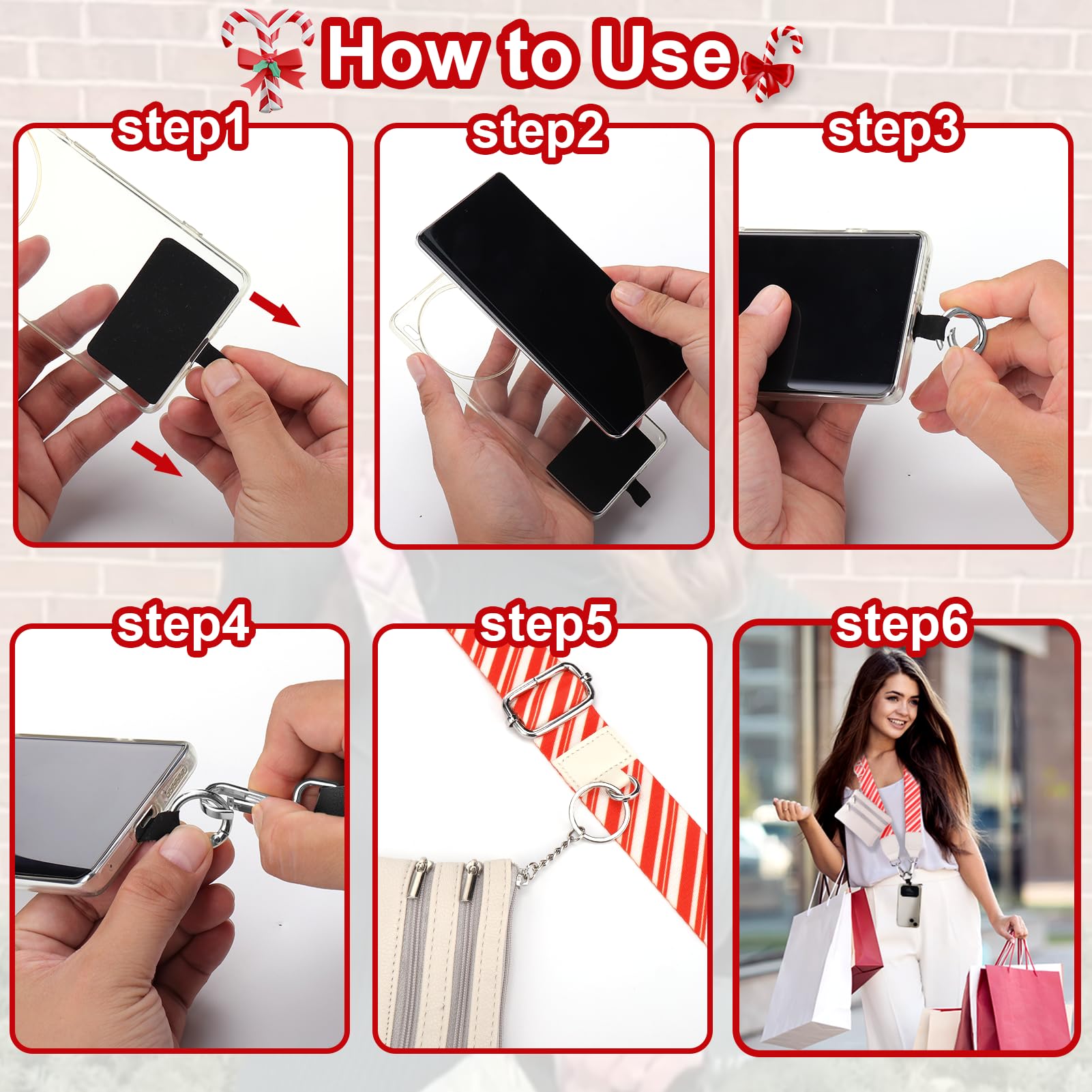 How to Use

step1

step2

step3

step4

step5

step6