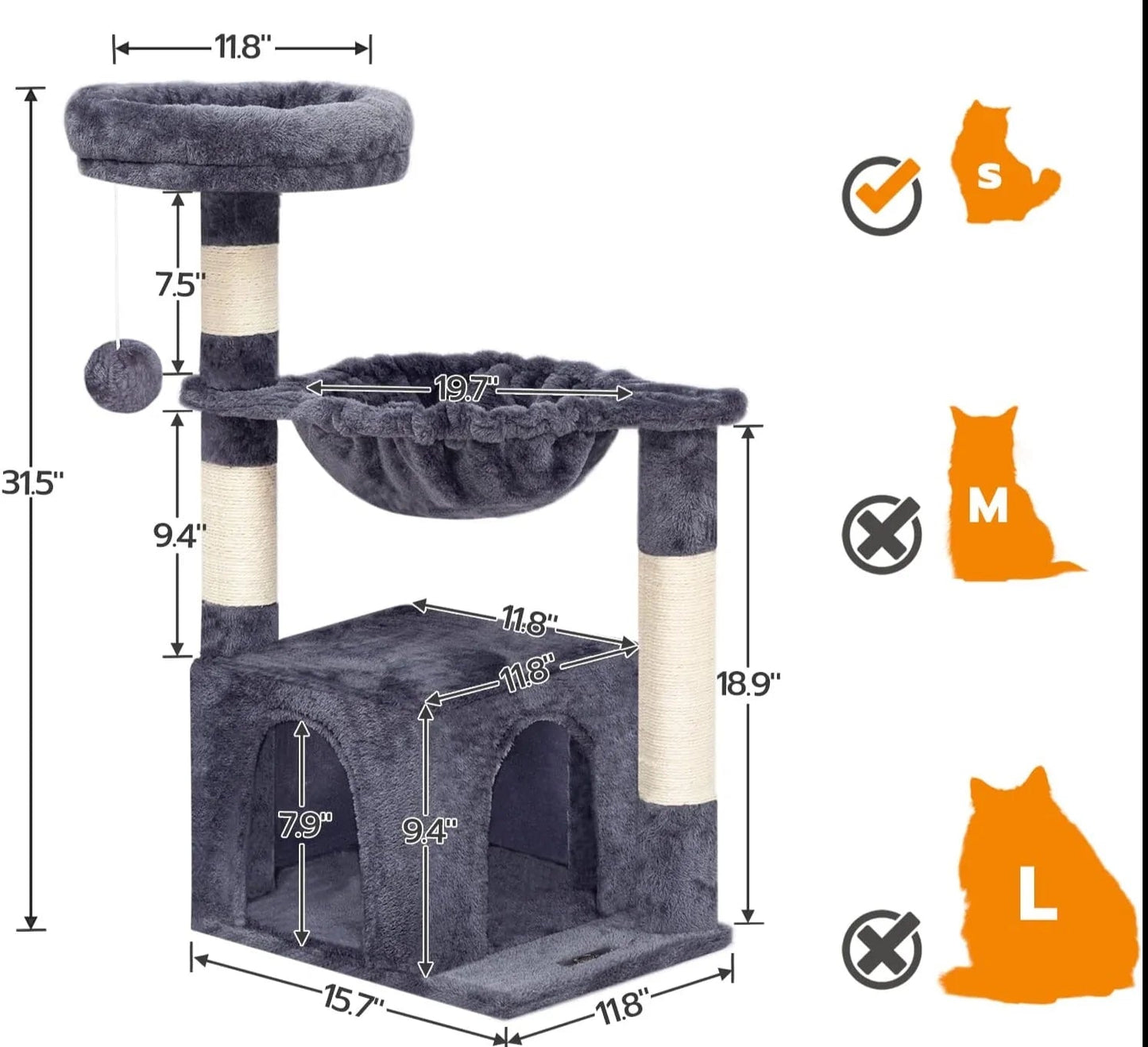 11.8"

31.5"

7.5"

19.7"

9.4"

11.8"

11.8"

18.9"

7.9"

9.4"

15.7"

11.8"

S

M

L