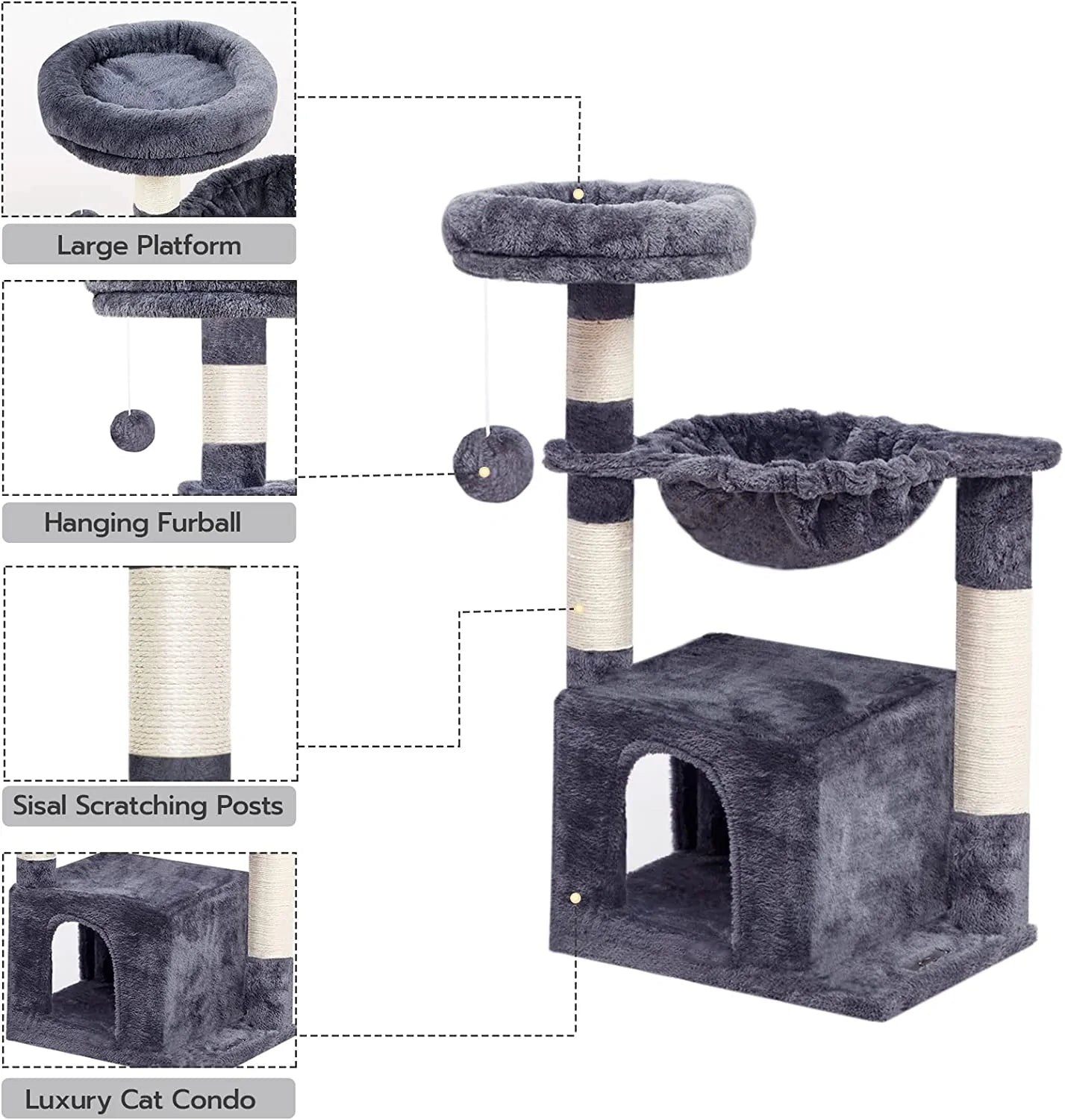 Large Platform

Hanging Furball

Sisal Scratching Posts

Luxury Cat Condo