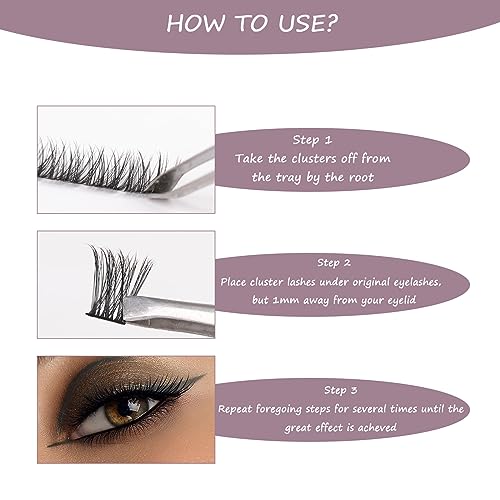 HOW TO USE?

Step 1
Take the clusters off from the tray by the root

Step 2
Place cluster lashes under original eyelashes, but 1mm away from your eyelid

Step 3
Repeat foregoing steps for several times until the great effect is acheved